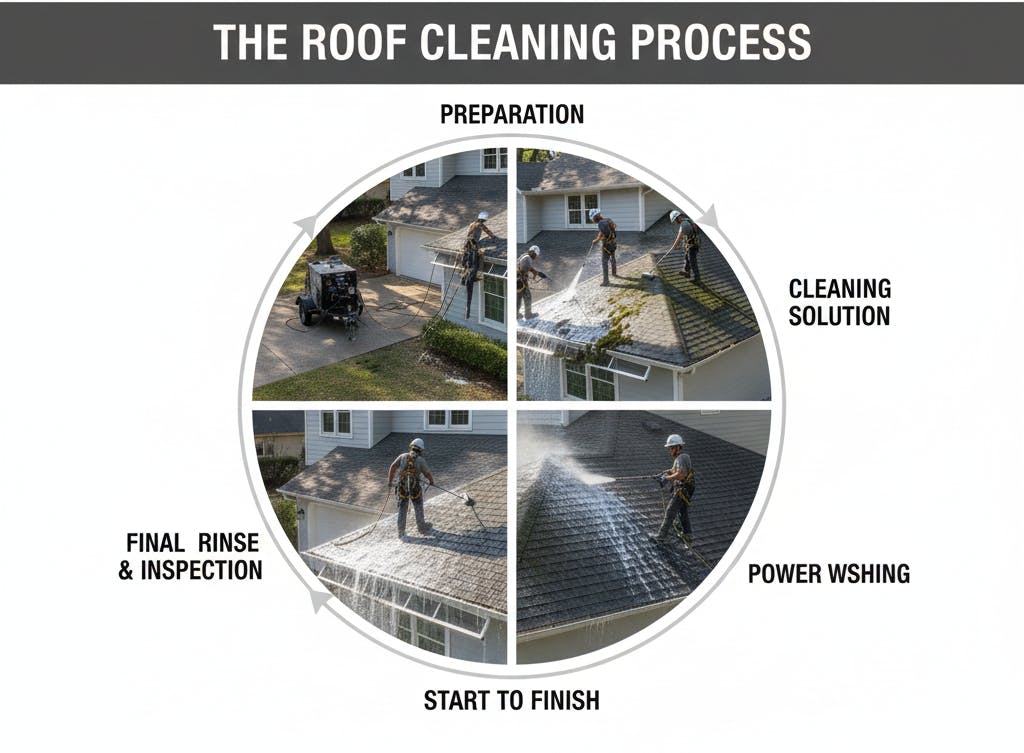 THE ROOF CLEANING PROCESS

PREPARATION

CLEANING SOLUTION

POWER WSHING

START TO FINISH

FINAL RINSE & INSPECTION